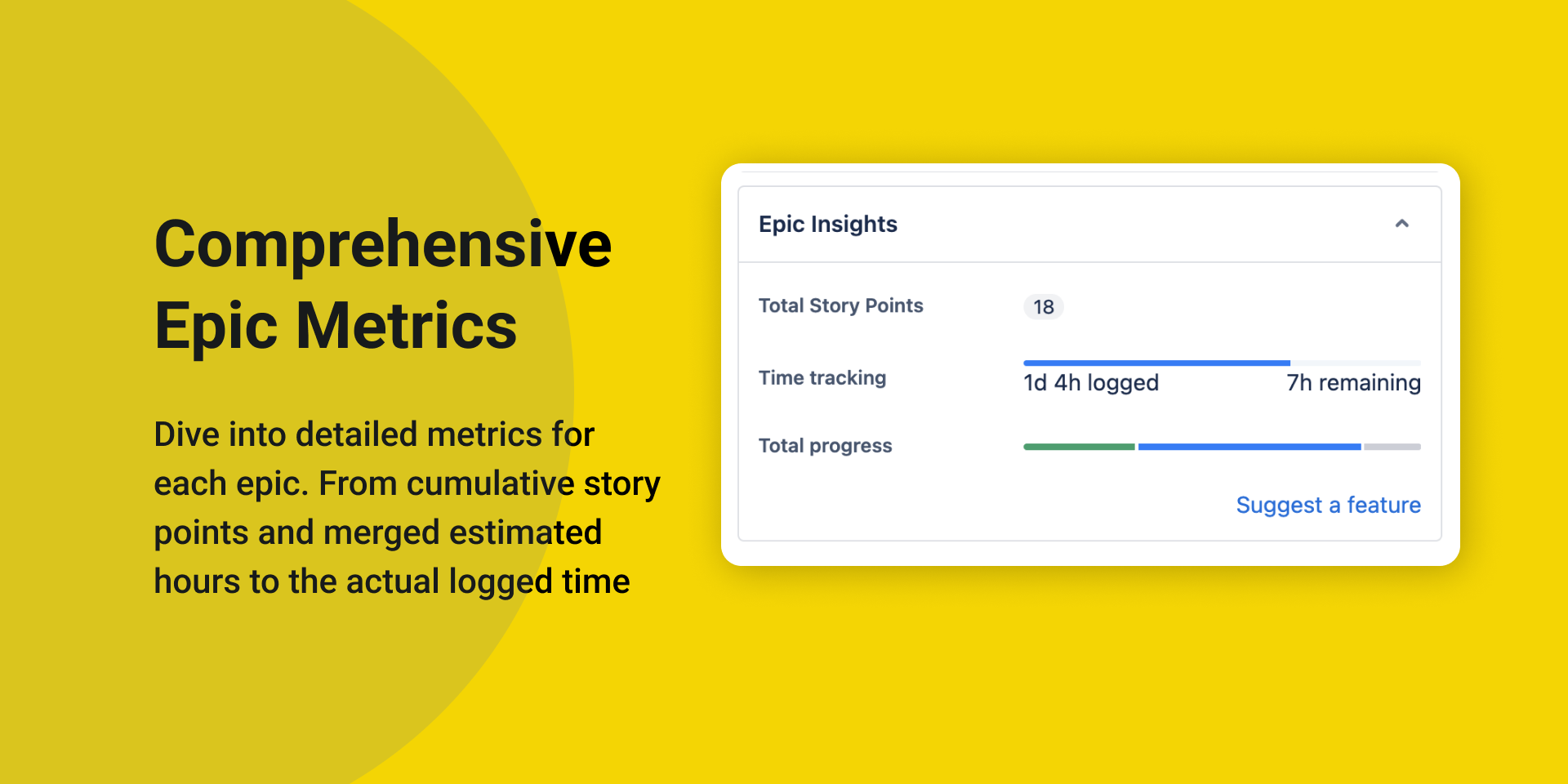 Comprehensive Epic Metrics

Dive into detailed metrics for each epic. From cumulative story points and merged estimated hours to the actual logged time

Epic Insights

Total Story Points
18

Time tracking
1d 4h logged
7h remaining

Total progress

Suggest a feature